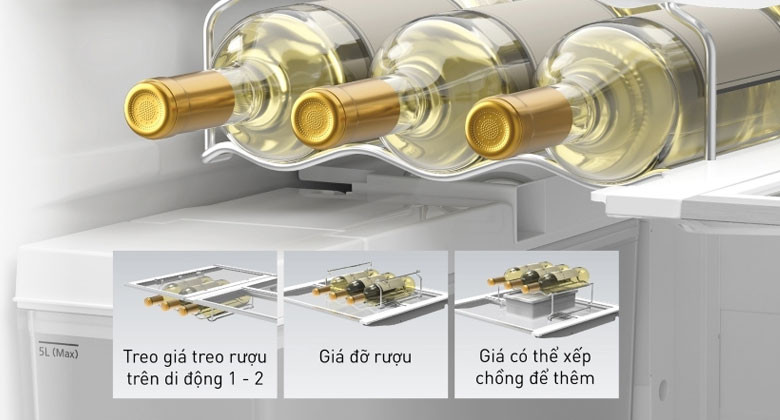 5L (Max)

Treo giá treo rượu trên di động 1 - 2

Giá đỡ rượu

Giá có thể xếp chồng để thêm